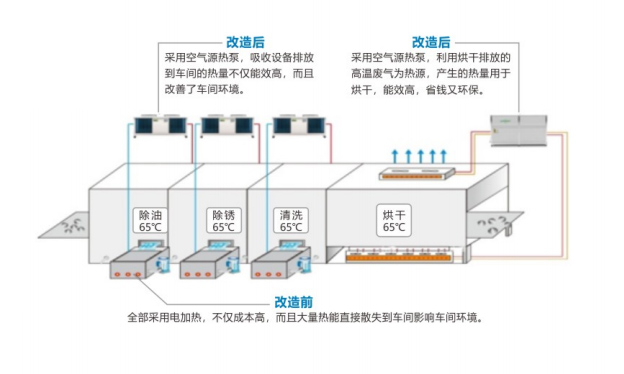 改造后
采用空气源热泵，吸收设备排放到车间的热量不仅能效高，而且改善了车间环境。

改造后
采用空气源热泵，利用烘干排放的高温废气为热源，产生的热量用于烘干，能效高，省钱又环保。

除油
65℃

除锈
65℃

清洗
65℃

烘干
65℃

改造前
全部采用电加热，不仅成本高，而且大量热能直接散失到车间影响车间环境。